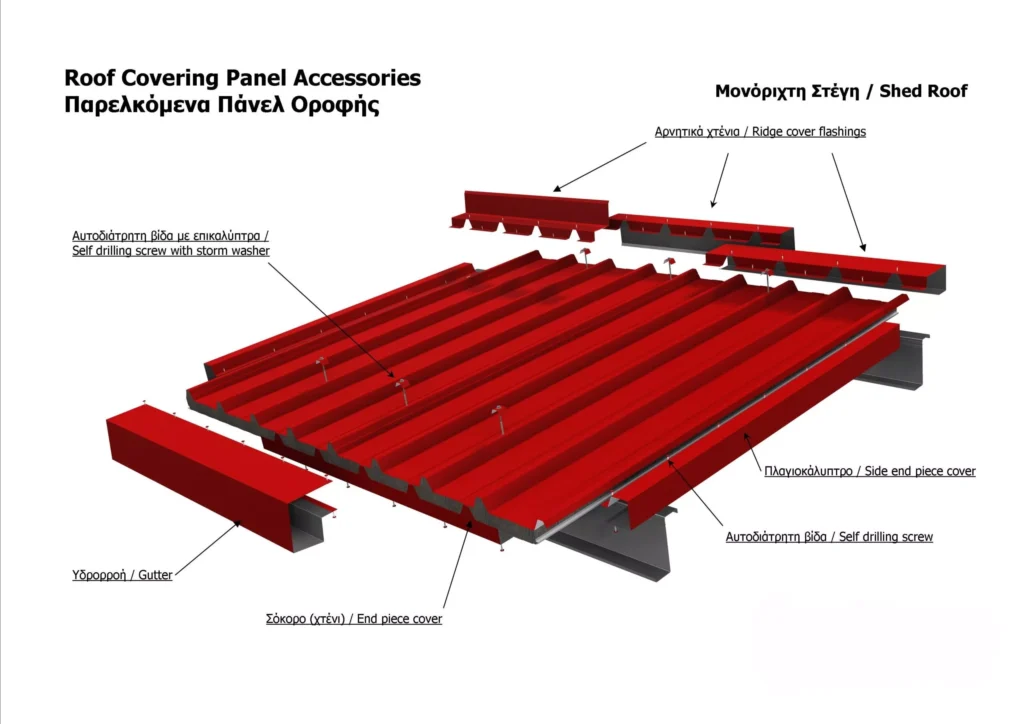 Roof Covering Panel Accessories
Παρελκόμενα Πάνελ Οροφής

Μονόριχτη Στέγη / Shed Roof

Αρνητικά χτένια / Ridge cover flashings

Αυτοδιάτρητη βίδα με επικαλύπτρα / Self drilling screw with storm washer

Πλαγιοκάλυπτρο / Side end piece cover

Αυτοδιάτρητη βίδα / Self drilling screw

Υδρορροή / Gutter

Σόκορο (χτένι) / End piece cover